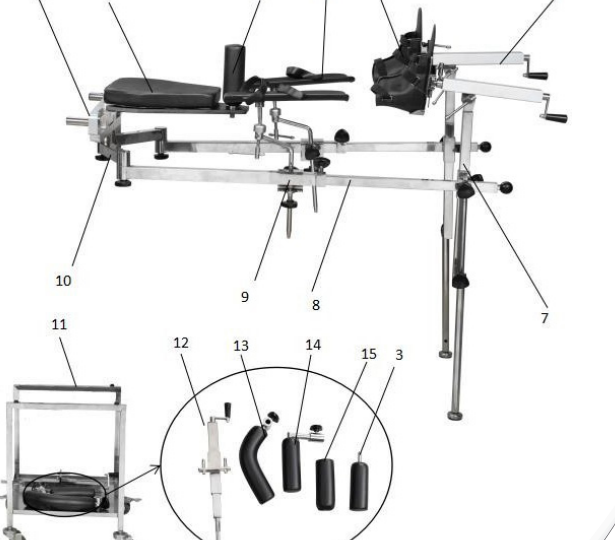 10
9
8
7
11
12
13
14
15
3